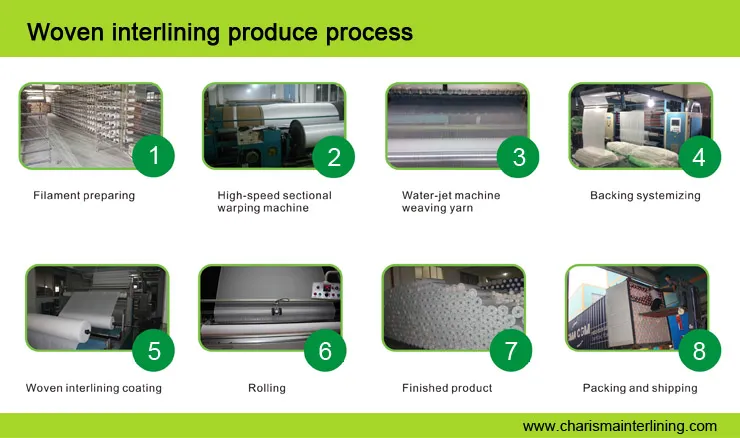 Woven interlining produce process

1

Filament preparing

2

High-speed sectional warping machine

3

Water-jet machine weaving yarn

4

Backing systemizing

5

Woven interlining coating

6

Rolling

7

Finished product

8

Packing and shipping

www.charismainterlining.com