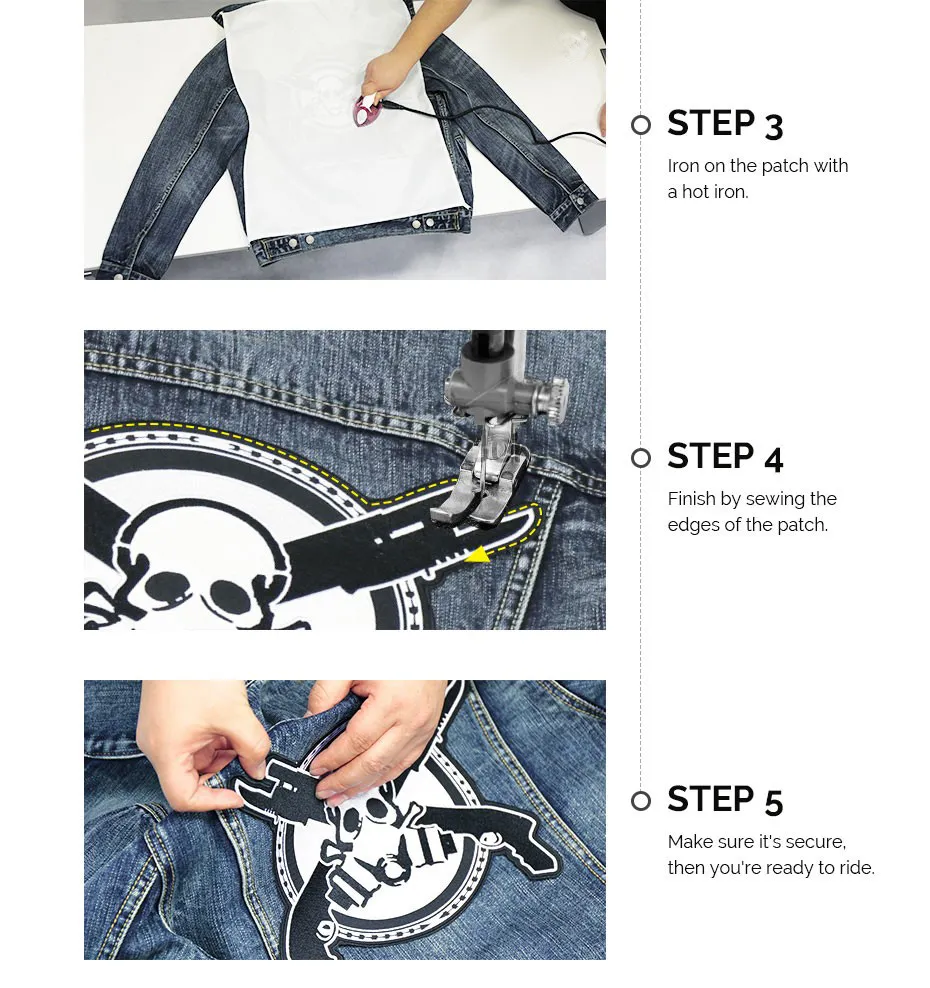 STEP 3
Iron on the patch with a hot iron.

STEP 4
Finish by sewing the edges of the patch.

STEP 5
Make sure it's secure, then you're ready to ride.