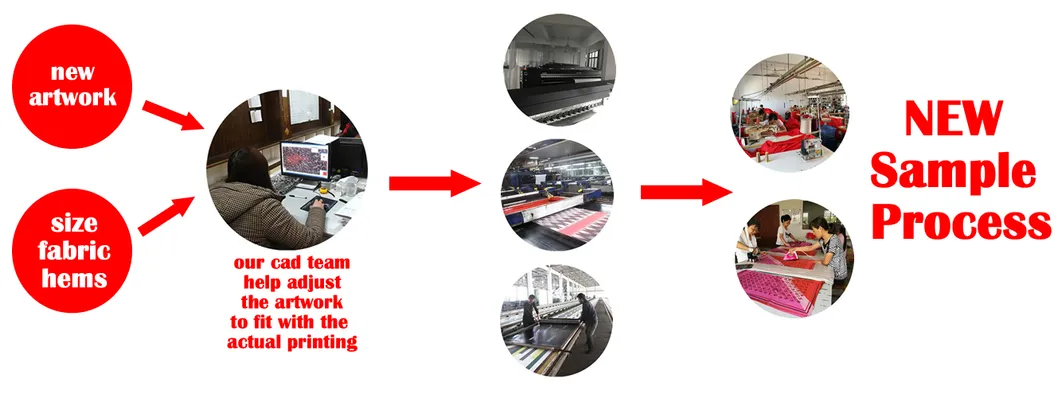 new artwork

size fabric hems

our cad team help adjust the artwork to fit with the actual printing

NEW Sample Process