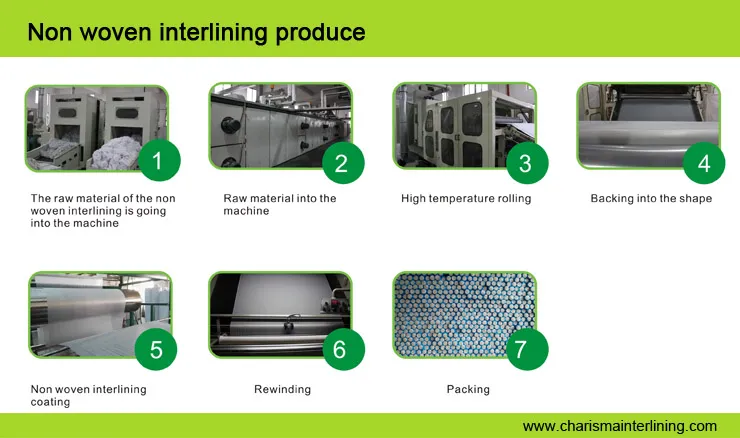 Non woven interlining produce

1

The raw material of the non woven interlining is going into the machine

2

Raw material into the machine

3

High temperature rolling

4

Backing into the shape

5

Non woven interlining coating

6

Rewinding

7

Packing

www.charismainterlining.com